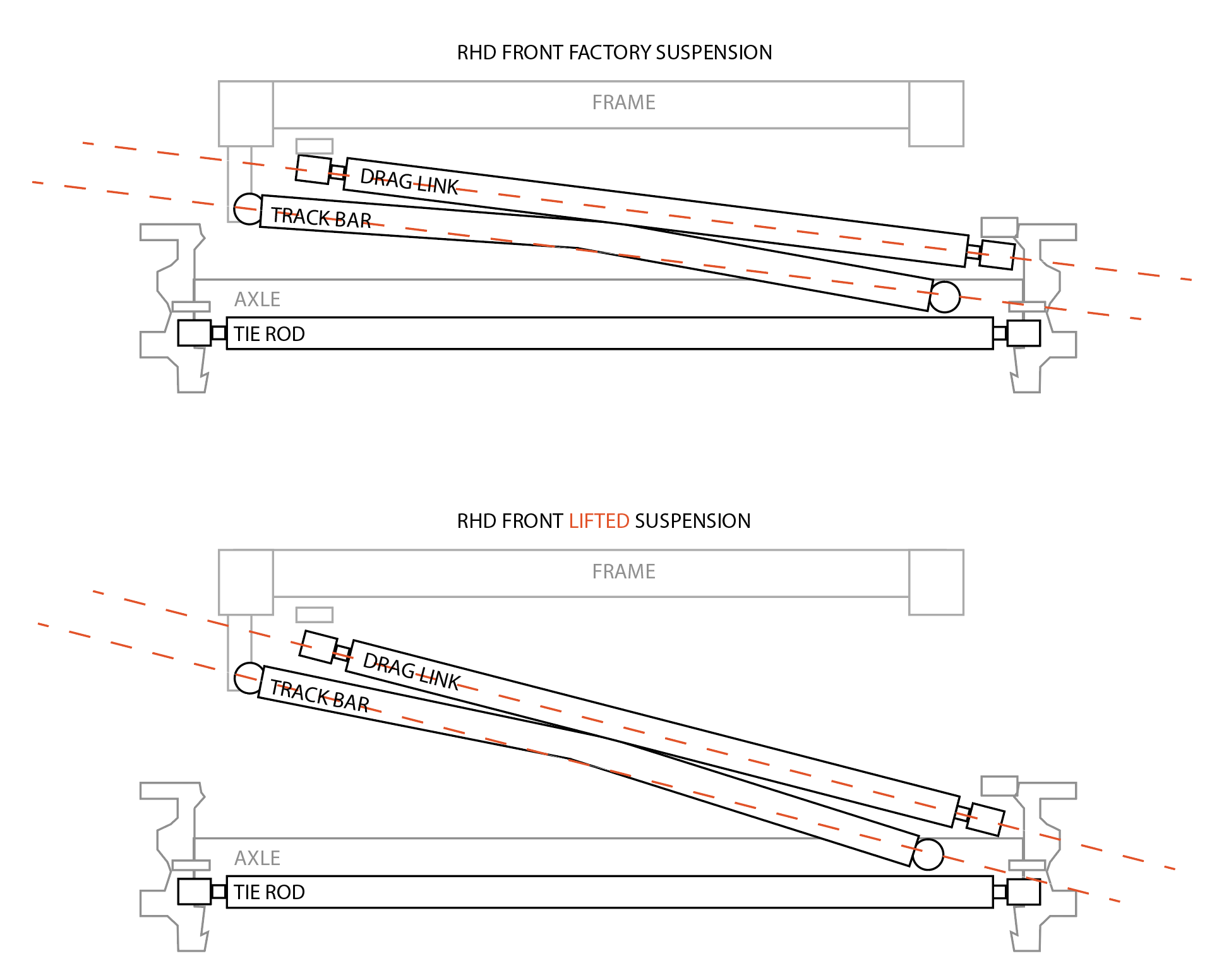 RHD FRONT FACTORY SUSPENSION

FRAME

DRAG LINK

TRACK BAR

AXLE

TIE ROD

RHD FRONT LIFTED SUSPENSION

FRAME

DRAG LINK

TRACK BAR

AXLE

TIE ROD